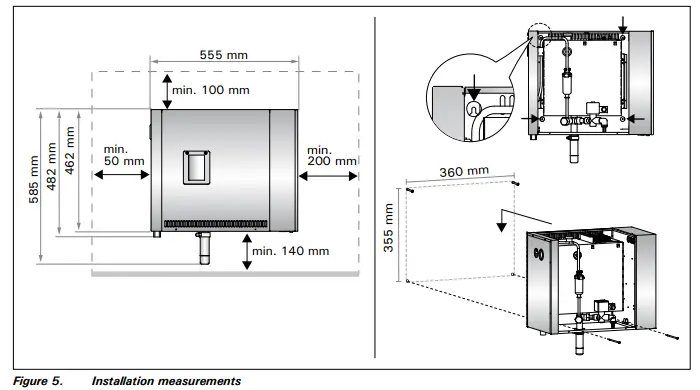 555 mm
min. 100 mm
585 mm
482 mm
462 mm
min. 50 mm
min. 200 mm
min. 140 mm
360 mm
355 mm

Figure 5. Installation measurements