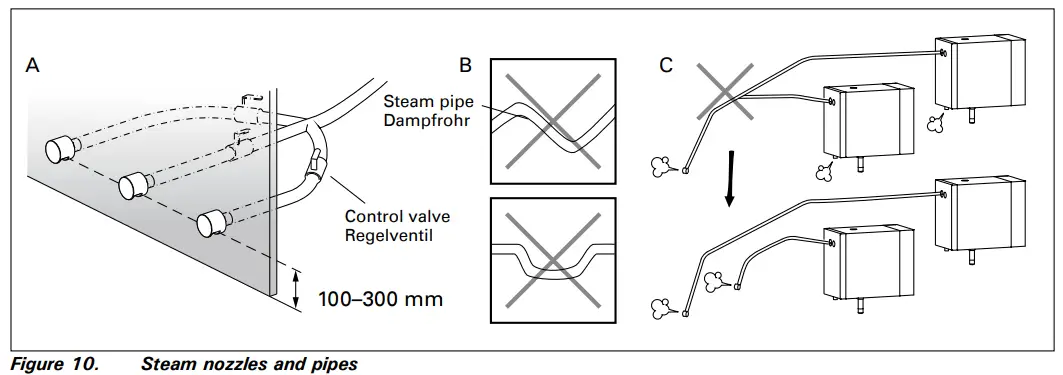 A

Control valve
Regelventil

100–300 mm

B

Steam pipe
Dampfrohr

C

Figure 10. Steam nozzles and pipes