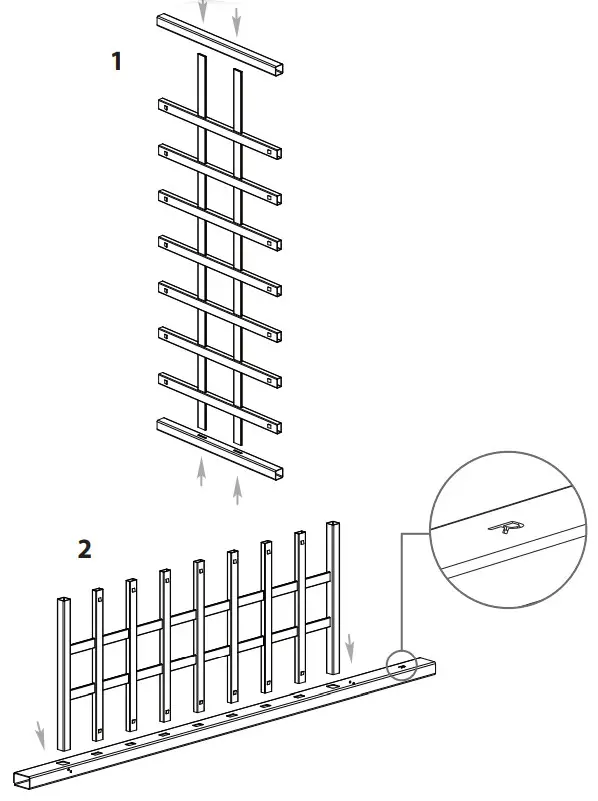 1

2