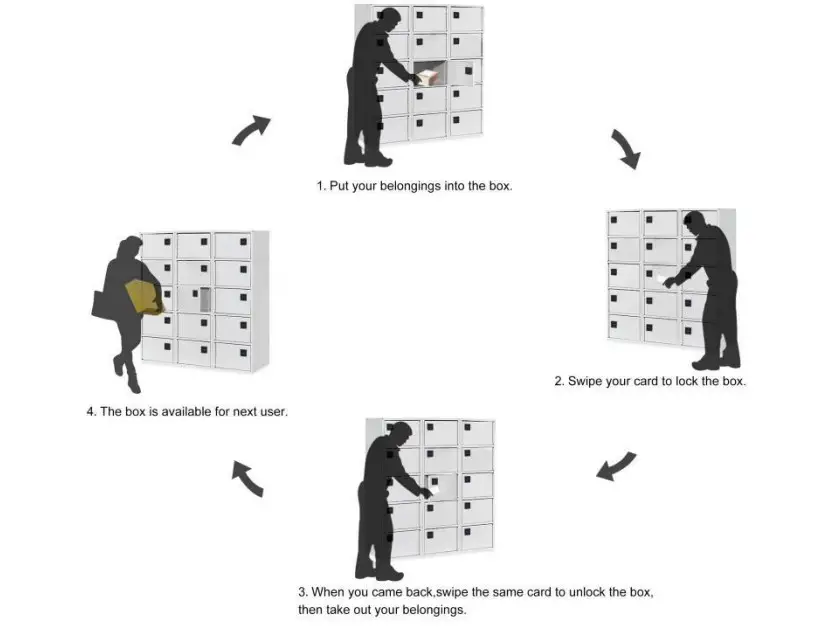 1. Put your belongings into the box.

2. Swipe your card to lock the box.

3. When you came back,swipe the same card to unlock the box, then take out your belongings.

4. The box is available for next user.