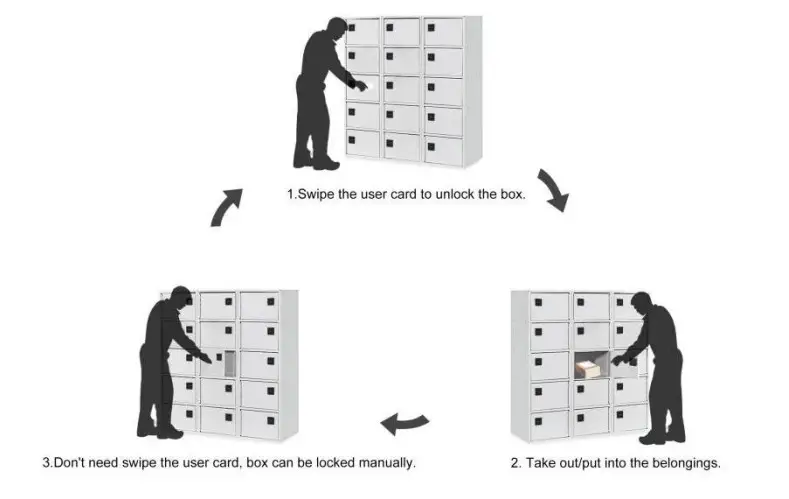 1.Swipe the user card to unlock the box.

2. Take out/put into the belongings.

3.Don't need swipe the user card, box can be locked manually.