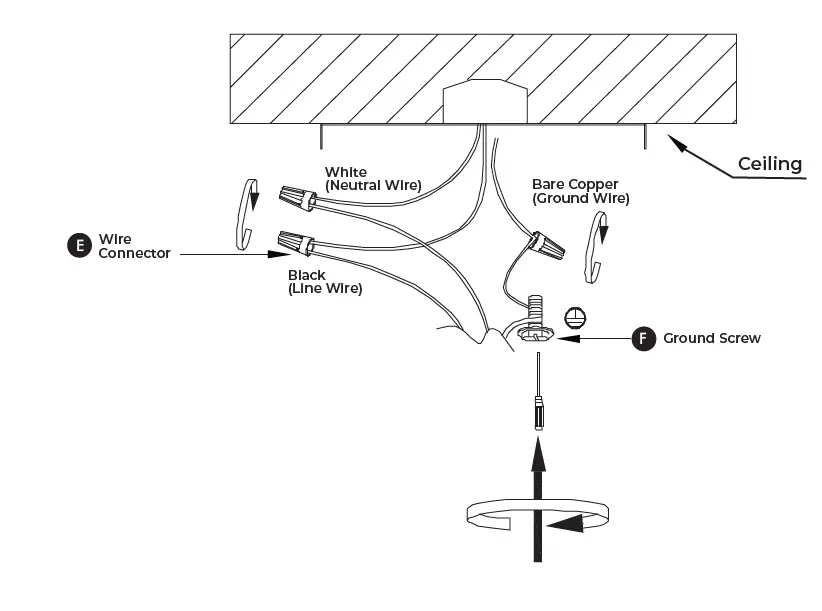 Ceiling

White
(Neutral Wire)

Bare Copper
(Ground Wire)

E Wire Connector

Black
(Line Wire)

F Ground Screw