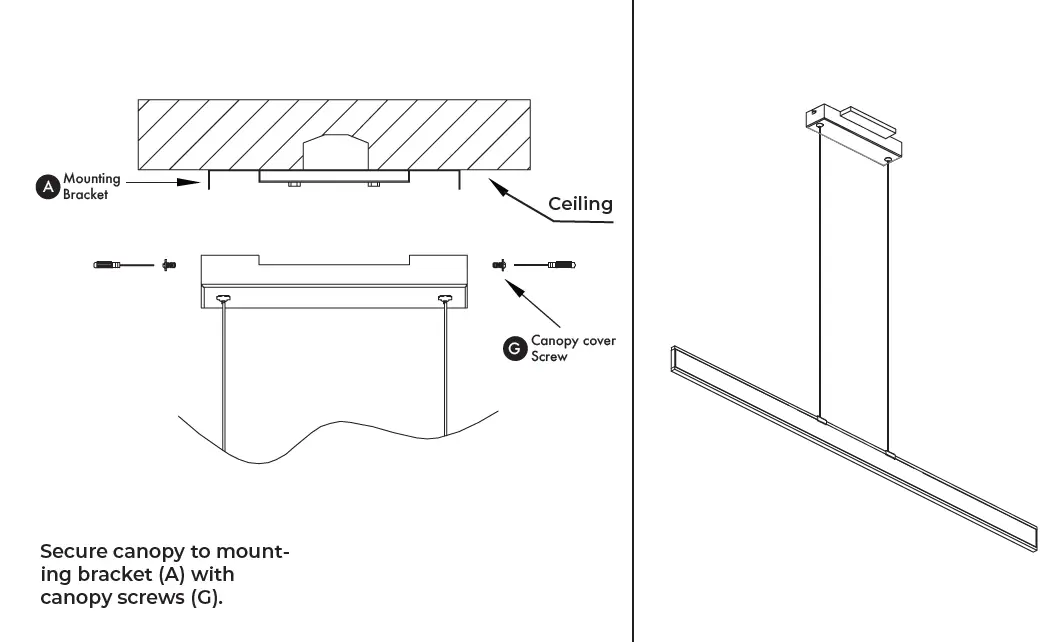 A Mounting Bracket

Ceiling

G Canopy cover Screw

Secure canopy to mounting bracket (A) with canopy screws (G).