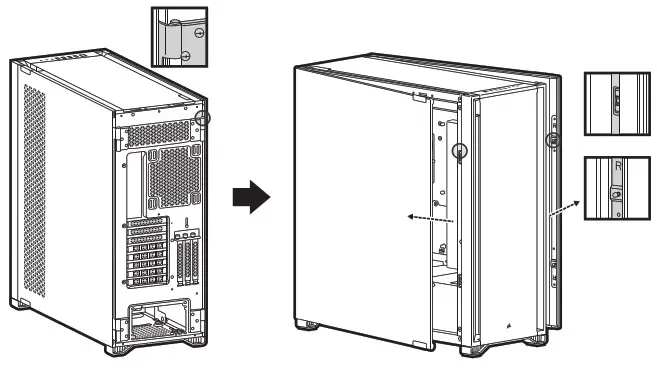 R