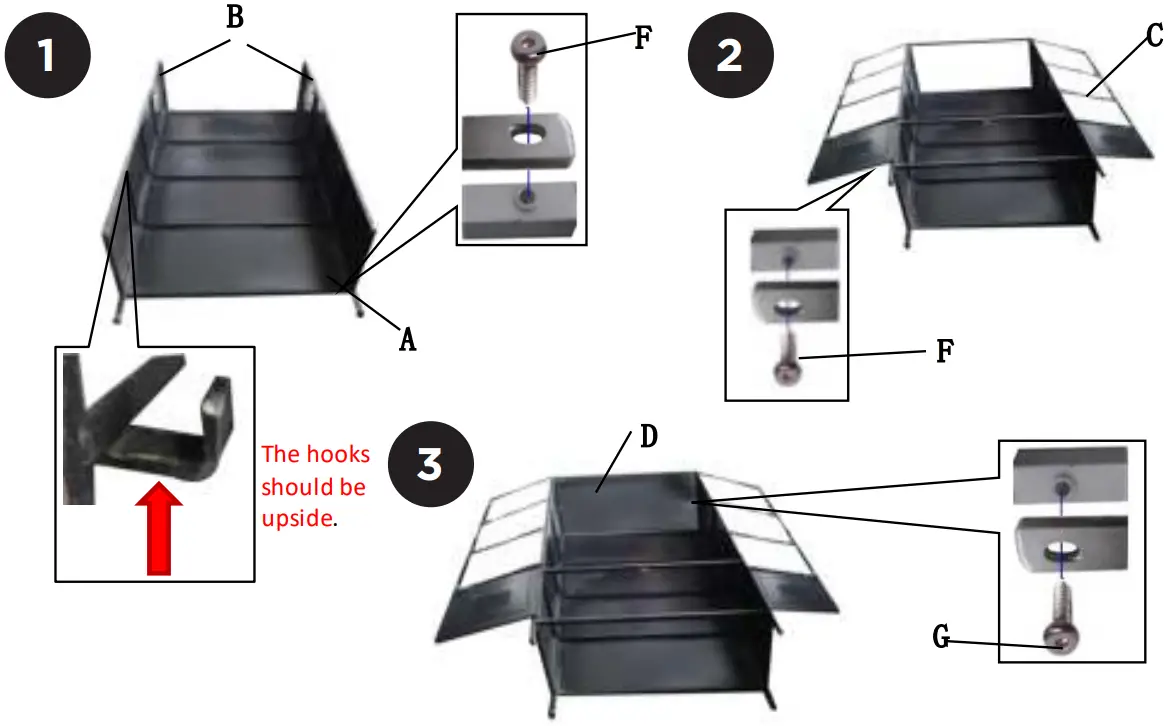 1

B

F

A

The hooks should be upside.

2

C

F

3

D

G