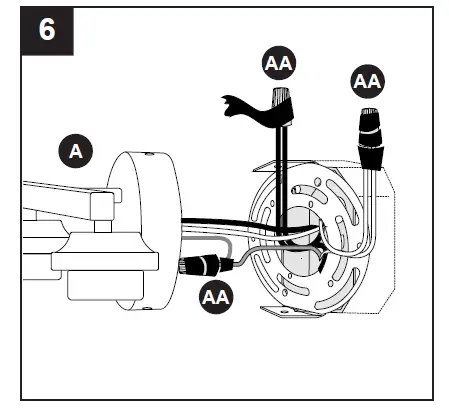 6

AA

AA

A

AA