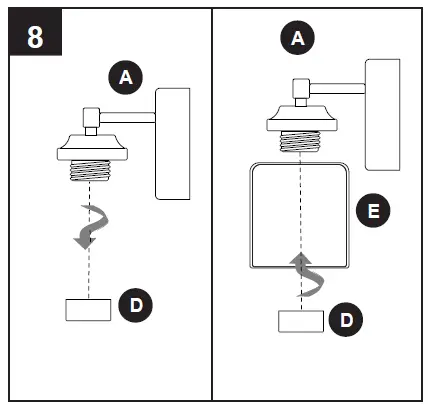 8

A

D

A

E

D