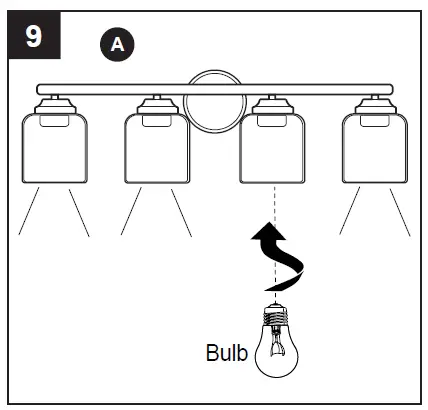 9

A

Bulb