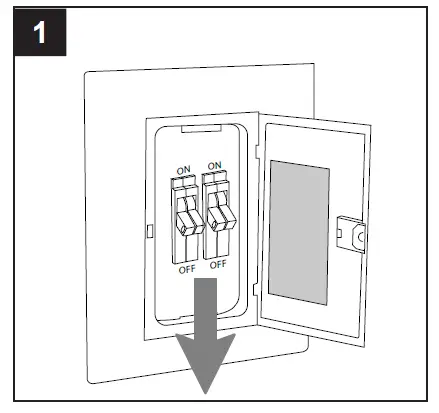 1

ON ON

OFF OFF