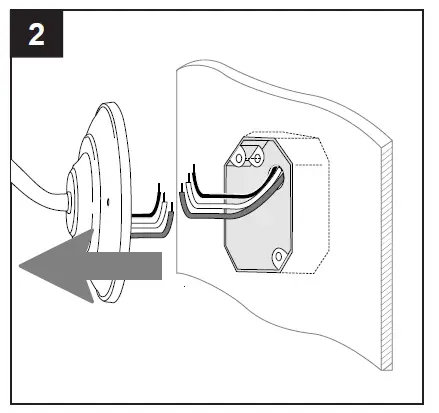 2