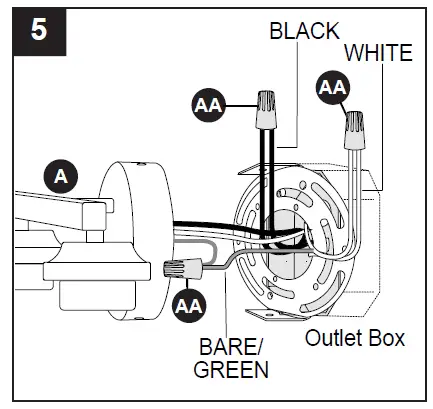 5

BLACK

WHITE

AA

AA

A

AA

BARE/
GREEN

Outlet Box