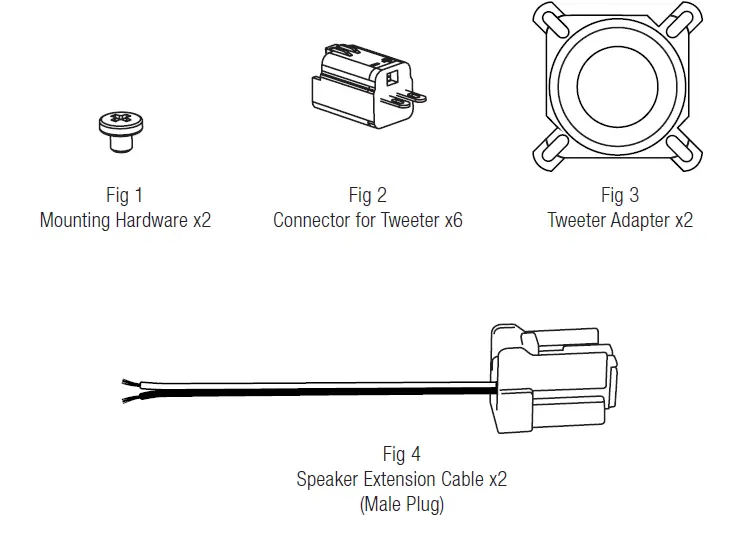 Fig 1
Mounting Hardware x2

Fig 2
Connector for Tweeter x6

Fig 3
Tweeter Adapter x2

Fig 4
Speaker Extension Cable x2
(Male Plug)