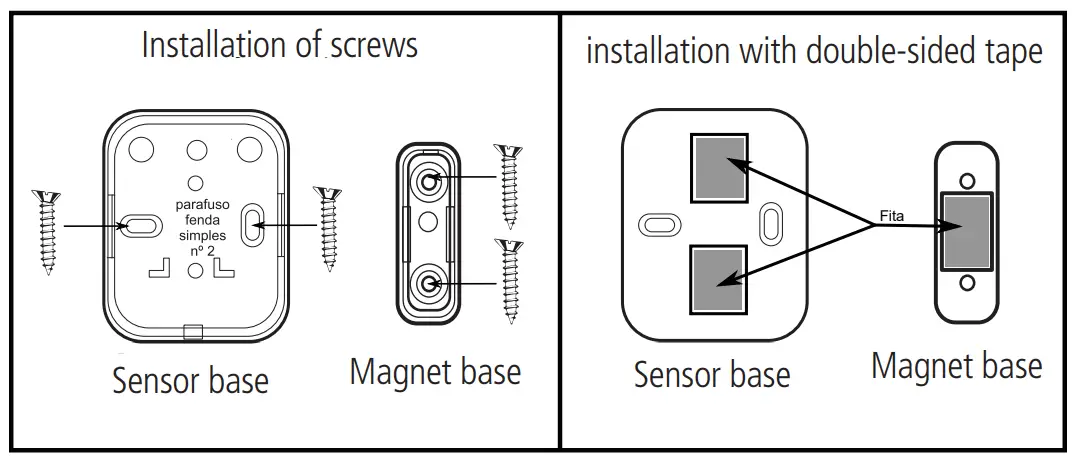 Installation of screws

parafuso fenda simples nº 2

Sensor base

Magnet base

installation with double-sided tape

Fita

Sensor base

Magnet base