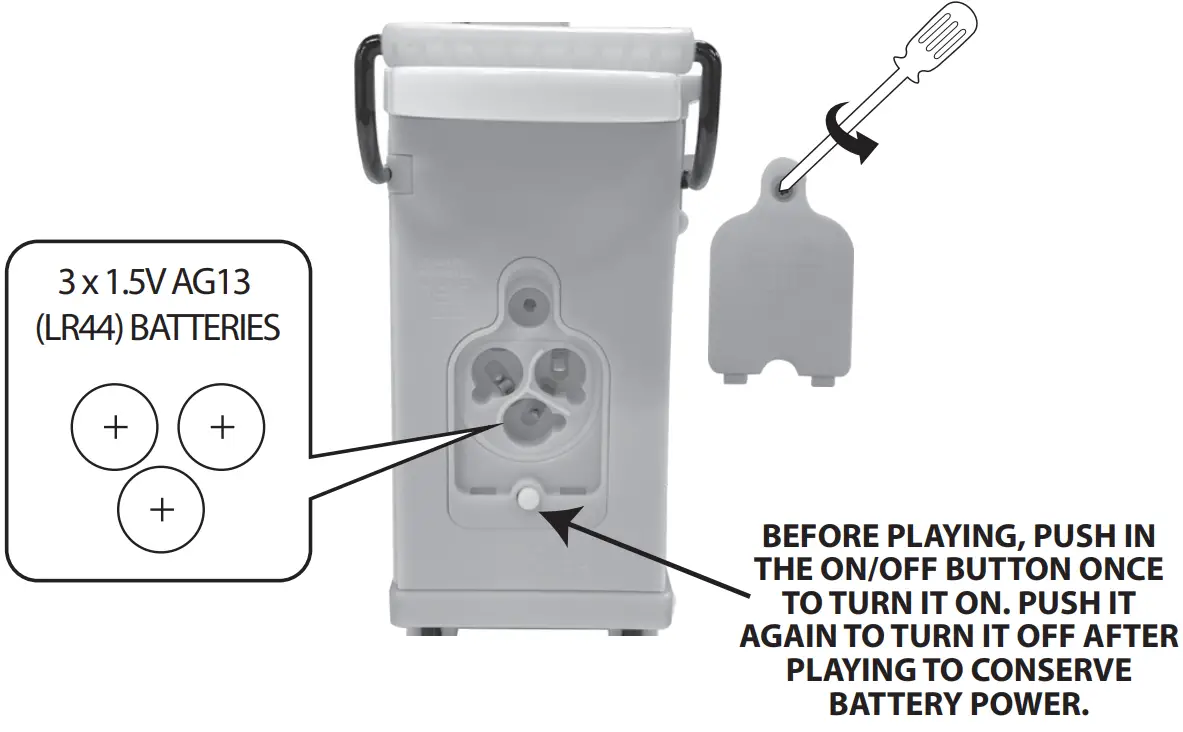 3 x 1.5V AG13
(LR44) BATTERIES

+ + +

BEFORE PLAYING, PUSH IN THE ON/OFF BUTTON ONCE TO TURN IT ON. PUSH IT AGAIN TO TURN IT OFF AFTER PLAYING TO CONSERVE BATTERY POWER.