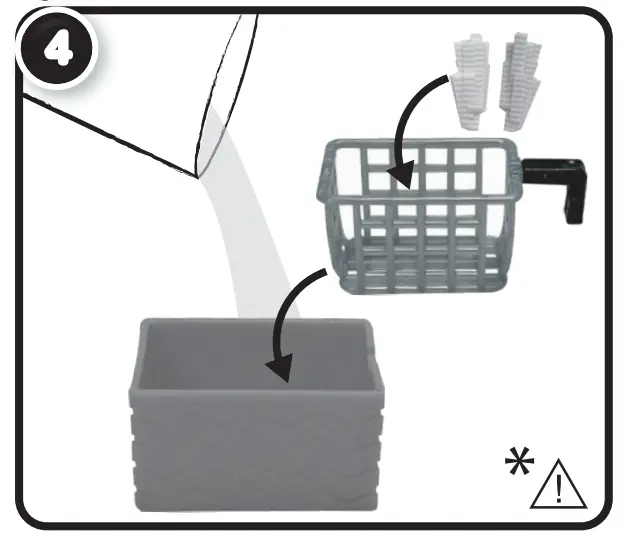 4

*

!