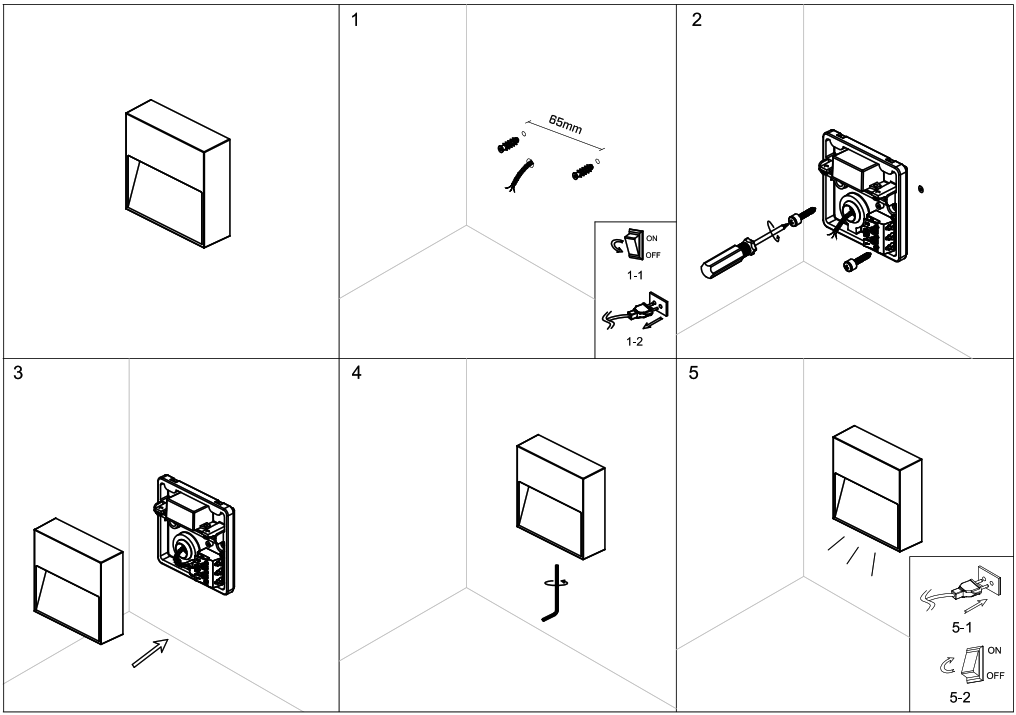 1

65mm

ON
OFF
1-1

1-2

2

3

4

5

5-1

ON
OFF
5-2