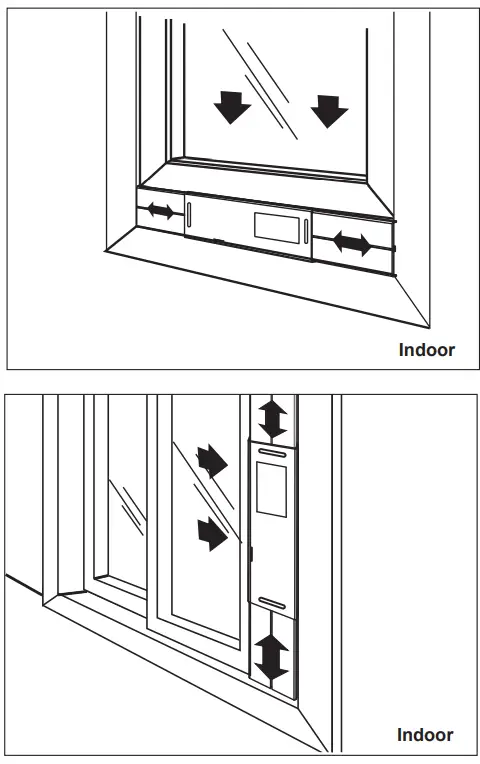 Indoor

Indoor