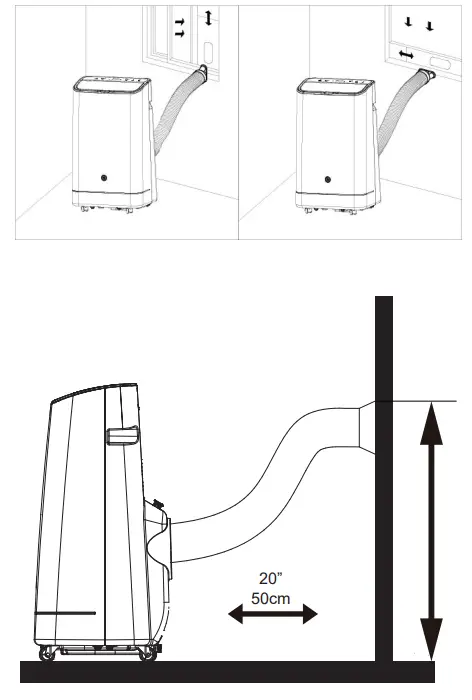 20”
50cm