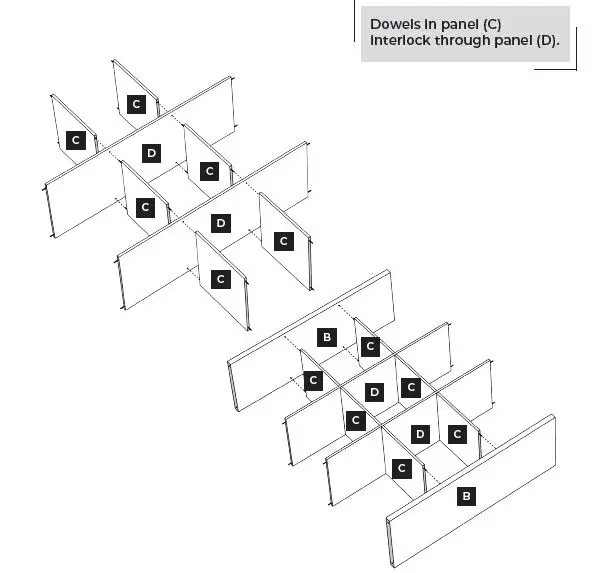 Dowels in panel (C) interlock through panel (D).

C
C
D
C
C
D
C
C

B
C
C
D
C
C
D
C
C
B