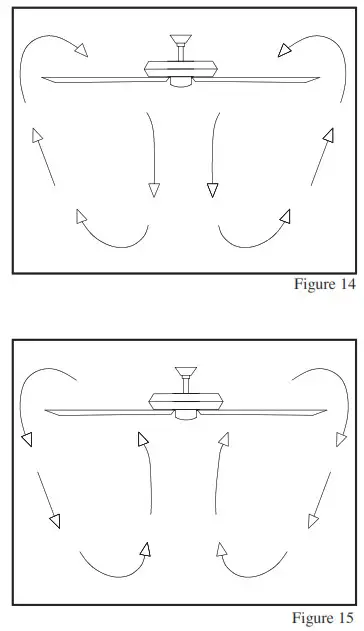 Figure 14

Figure 15