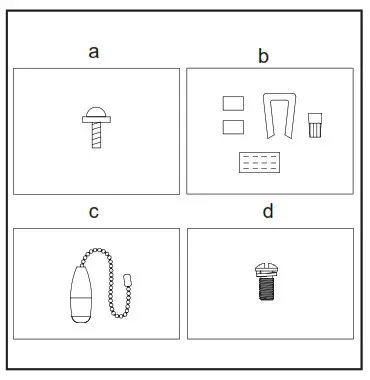 a

b

c

d