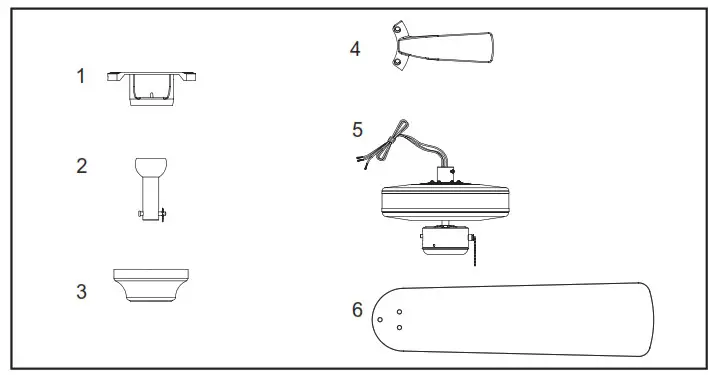 1

2

3

4

5

6