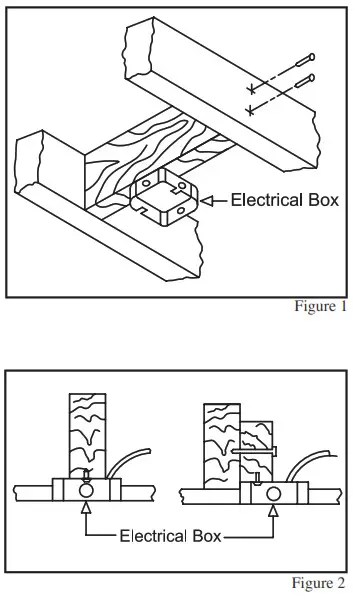 Electrical Box

Figure 1

Electrical Box

Figure 2