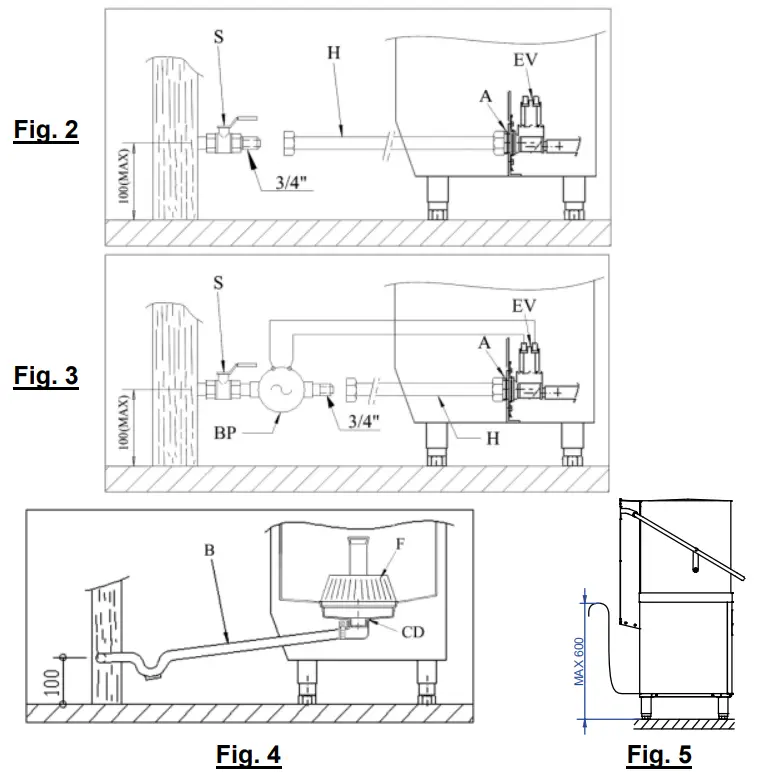 Fig. 2

S

H

EV

A

100(MAX)

3/4"

Fig. 3

S

EV

A

100(MAX)

BP

3/4"

H

B

F

CD

100

MAX 600

Fig. 4

Fig. 5