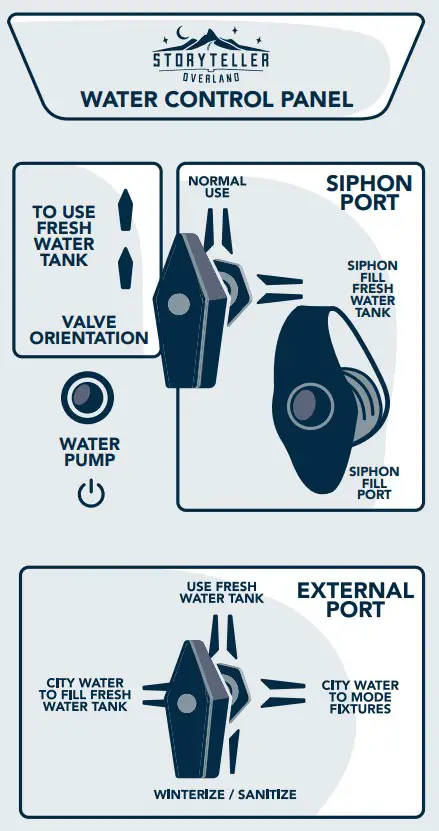 STORYTELLER OVERLAND

WATER CONTROL PANEL

TO USE FRESH WATER TANK

VALVE ORIENTATION

WATER PUMP

NORMAL USE

SIPHON PORT

SIPHON FILL FRESH WATER TANK

SIPHON FILL PORT

USE FRESH WATER TANK

EXTERNAL PORT

CITY WATER TO FILL FRESH WATER TANK

CITY WATER TO MODE FIXTURES

WINTERIZE / SANITIZE