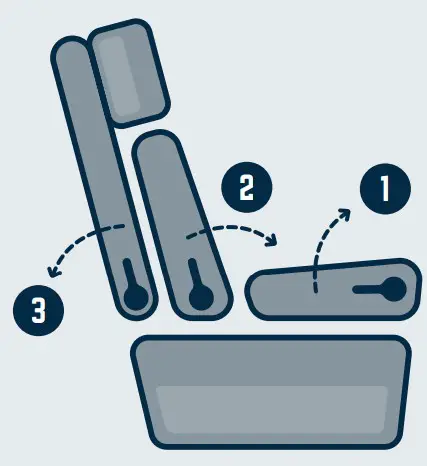 2
1
3