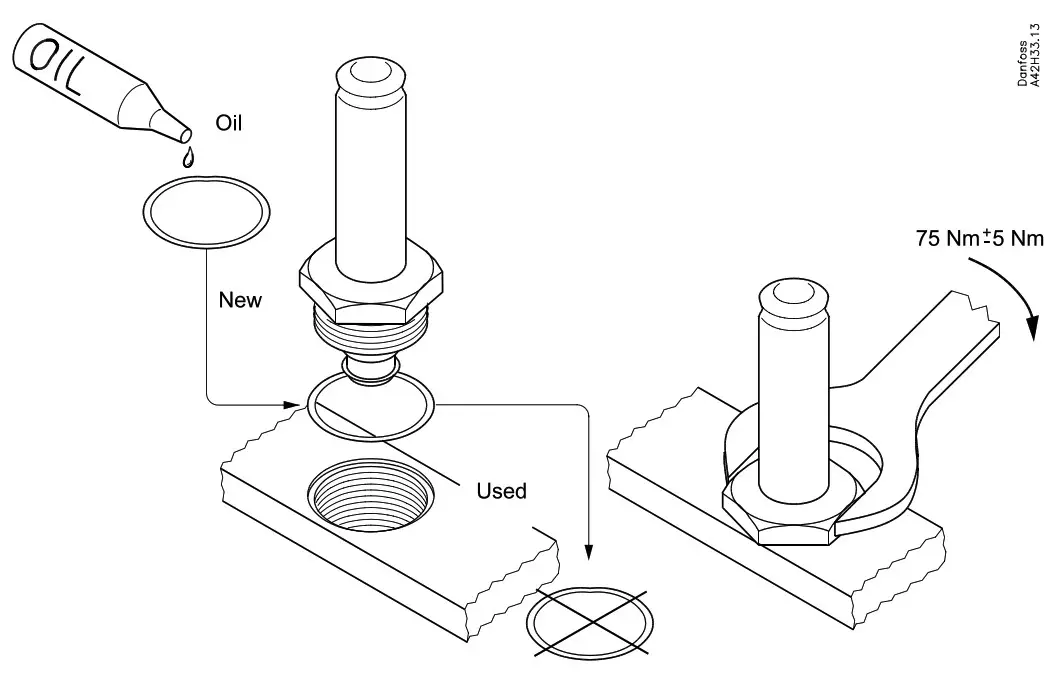 OIL

Oil

New

Used

75 Nm$\pm$5 Nm

Danfoss
A42H33.13