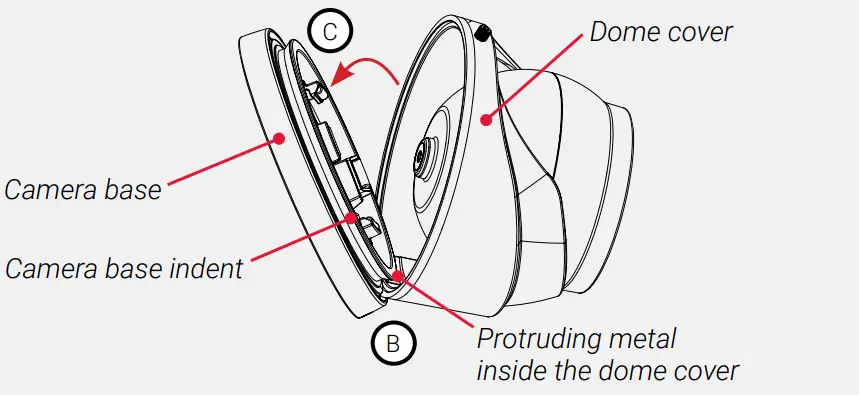 C

Dome cover

Camera base

Camera base indent

B

Protruding metal inside the dome cover