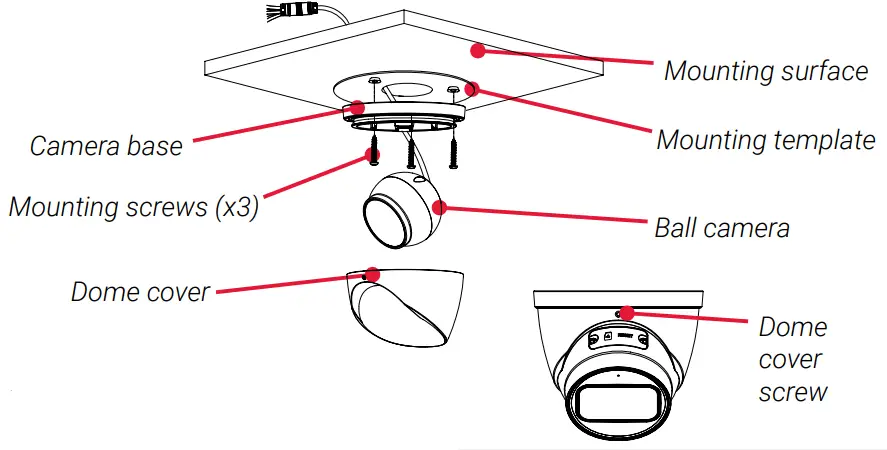 Mounting surface
Mounting template
Camera base
Mounting screws (x3)
Ball camera
Dome cover
Dome cover screw