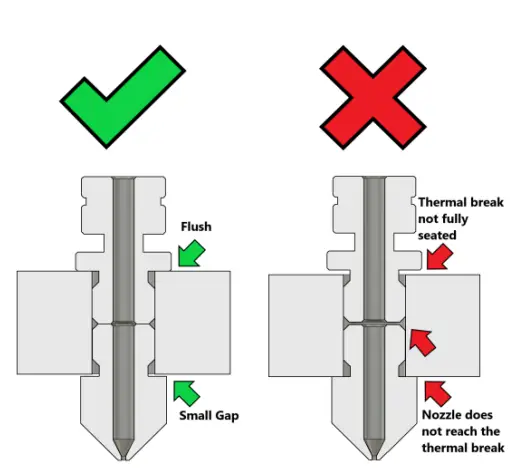 Flush

Small Gap

Thermal break not fully seated

Nozzle does not reach the thermal break