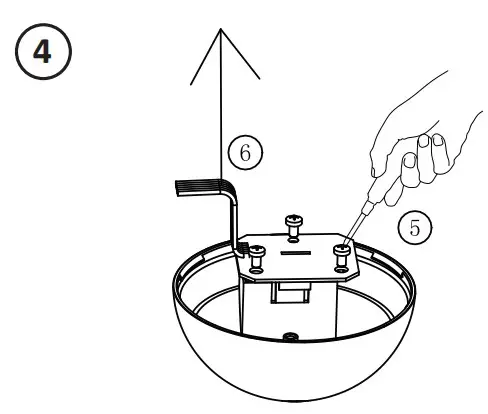 4

6

5