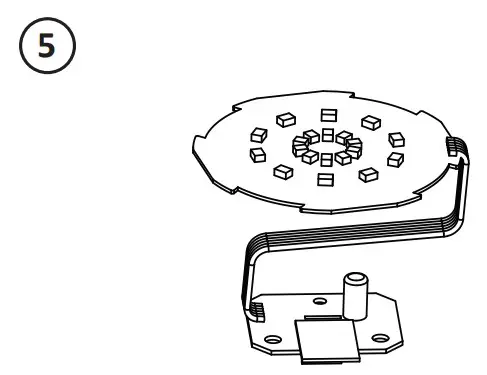 5