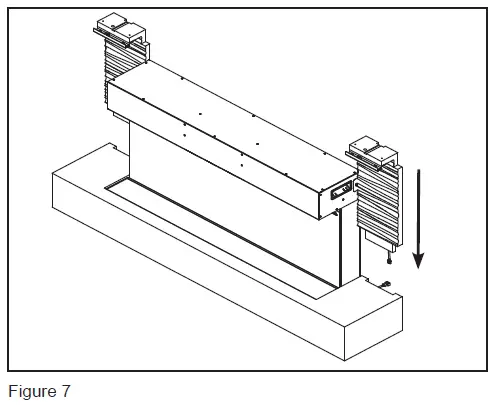 Figure 7