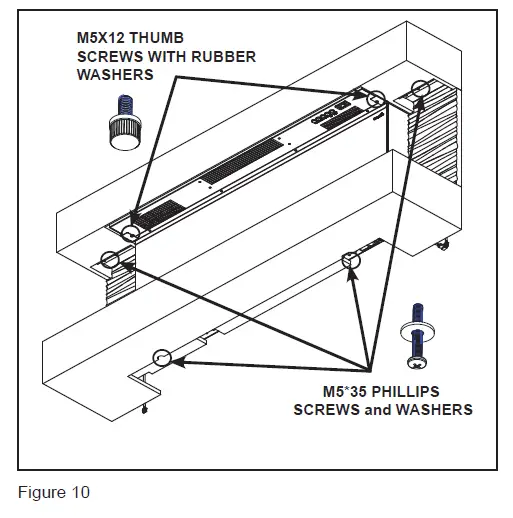 M5X12 THUMB SCREWS WITH RUBBER WASHERS

M5*35 PHILLIPS SCREWS and WASHERS

Figure 10