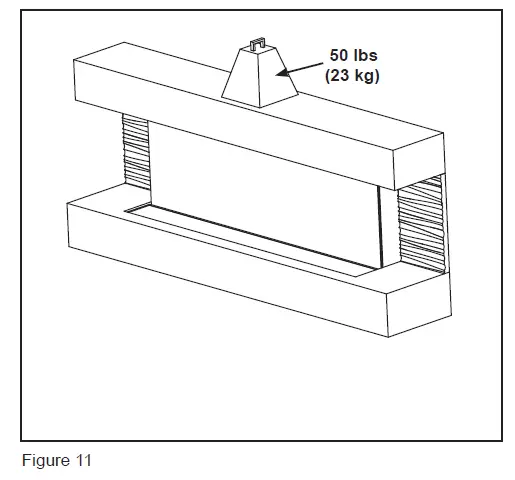 50 lbs
(23 kg)

Figure 11