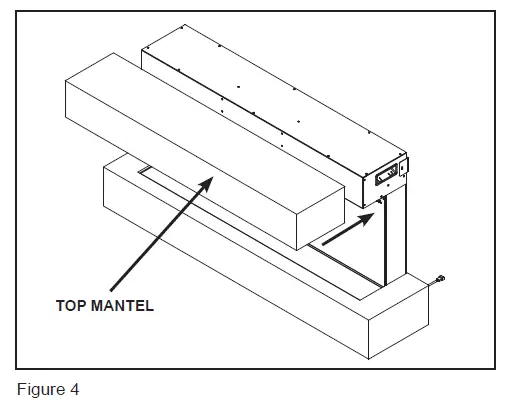 TOP MANTEL

Figure 4