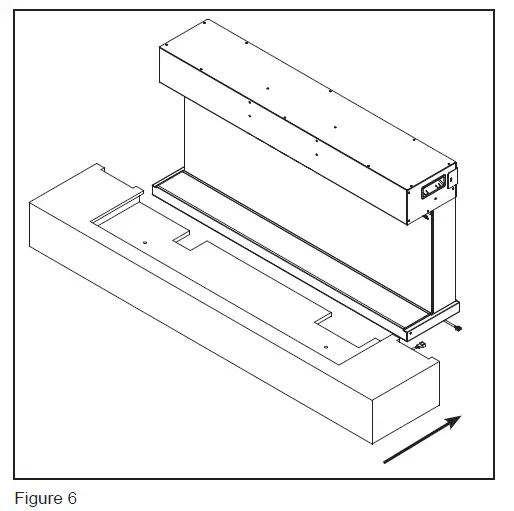 Figure 6