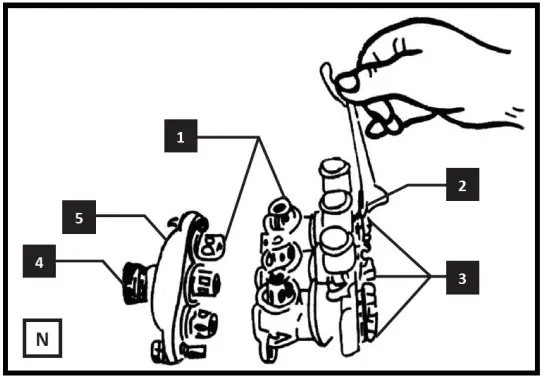 1
2
5
4
3
N