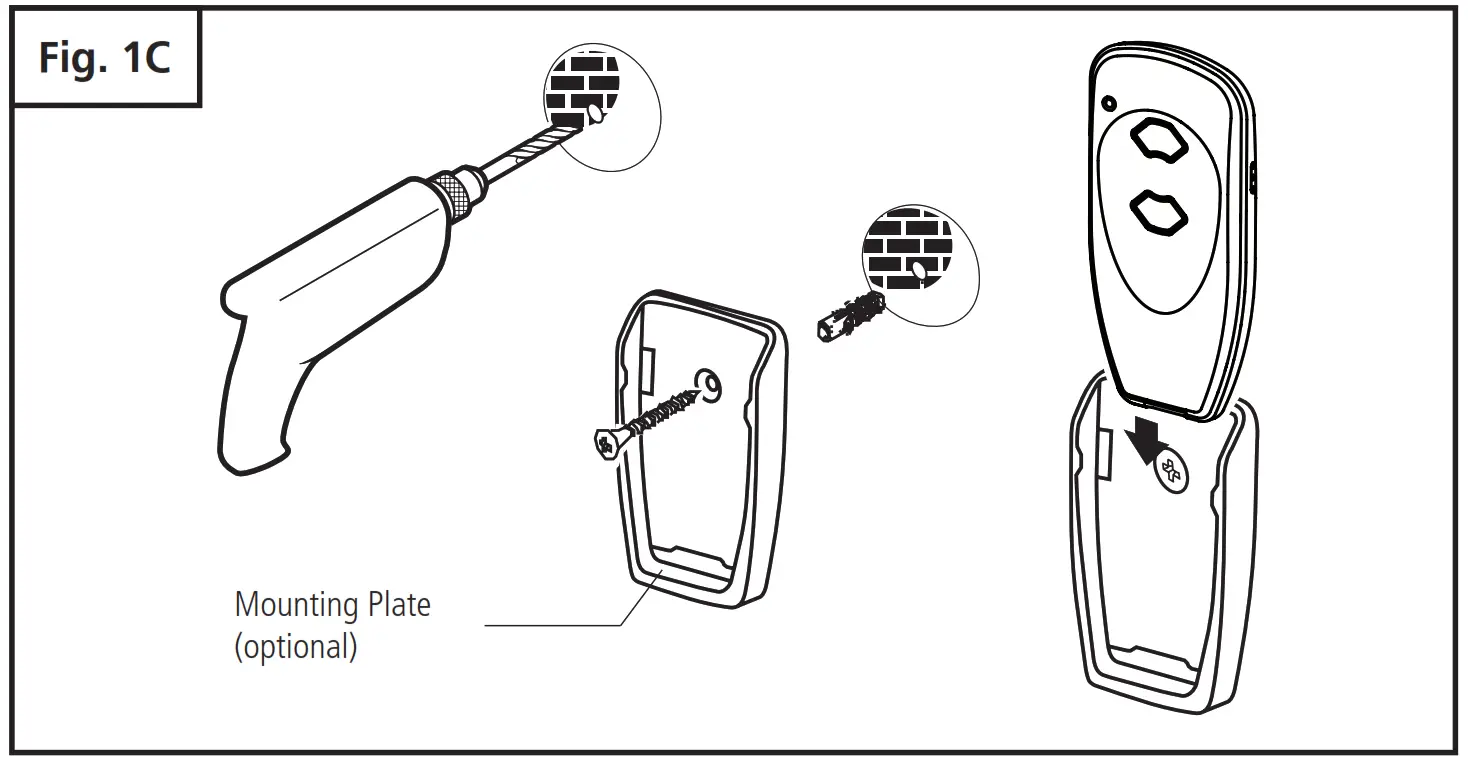 Fig. 1C

Mounting Plate
(optional)