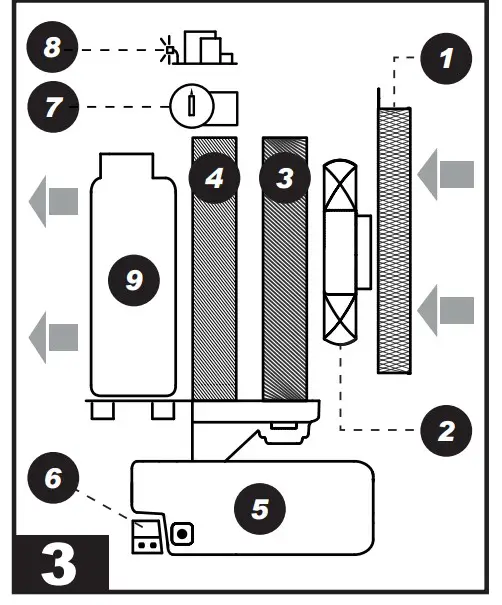 8
7
1
4
3
9
2
6
5
3