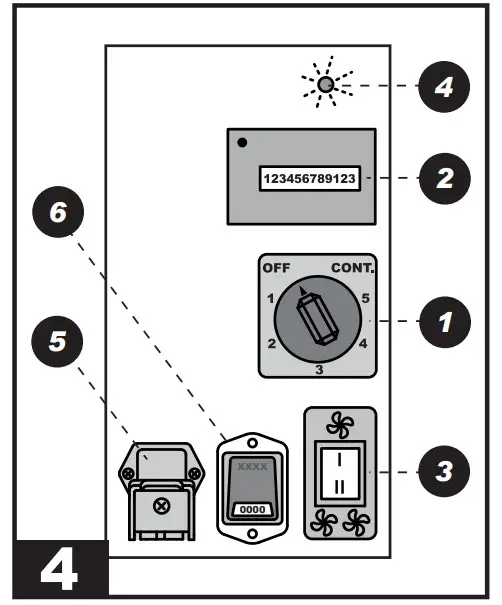 4

123456789123

2

6

OFF CONT.

1 5

2 4

3

1

5

XXXX

0000

I

II

3

4