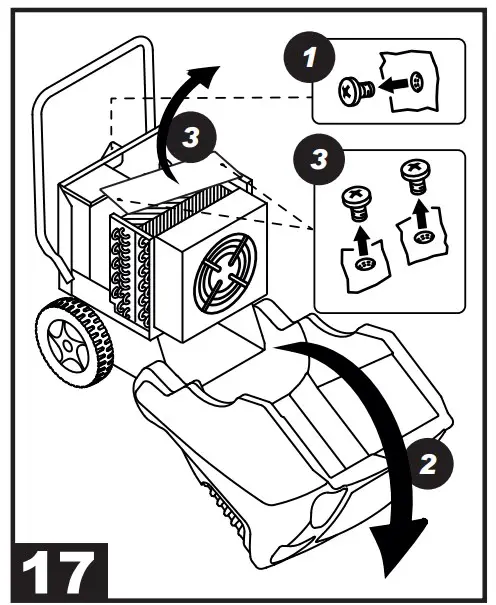 1

3

3

2

17