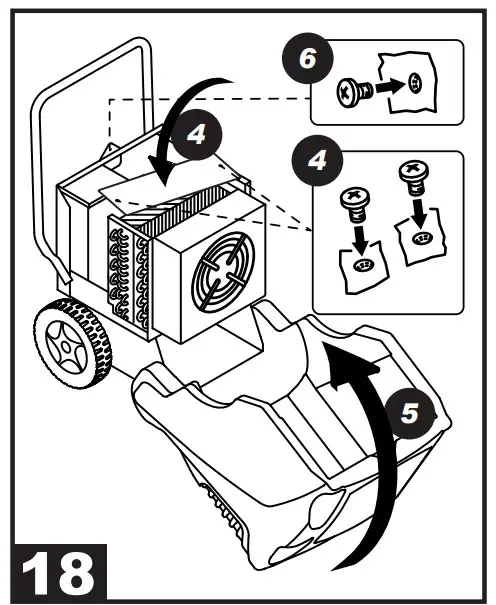 6

4

4

5

18