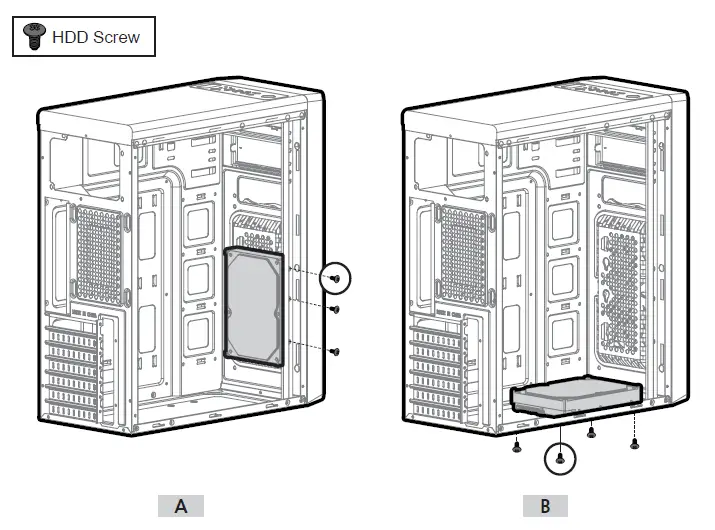 HDD Screw

A

B