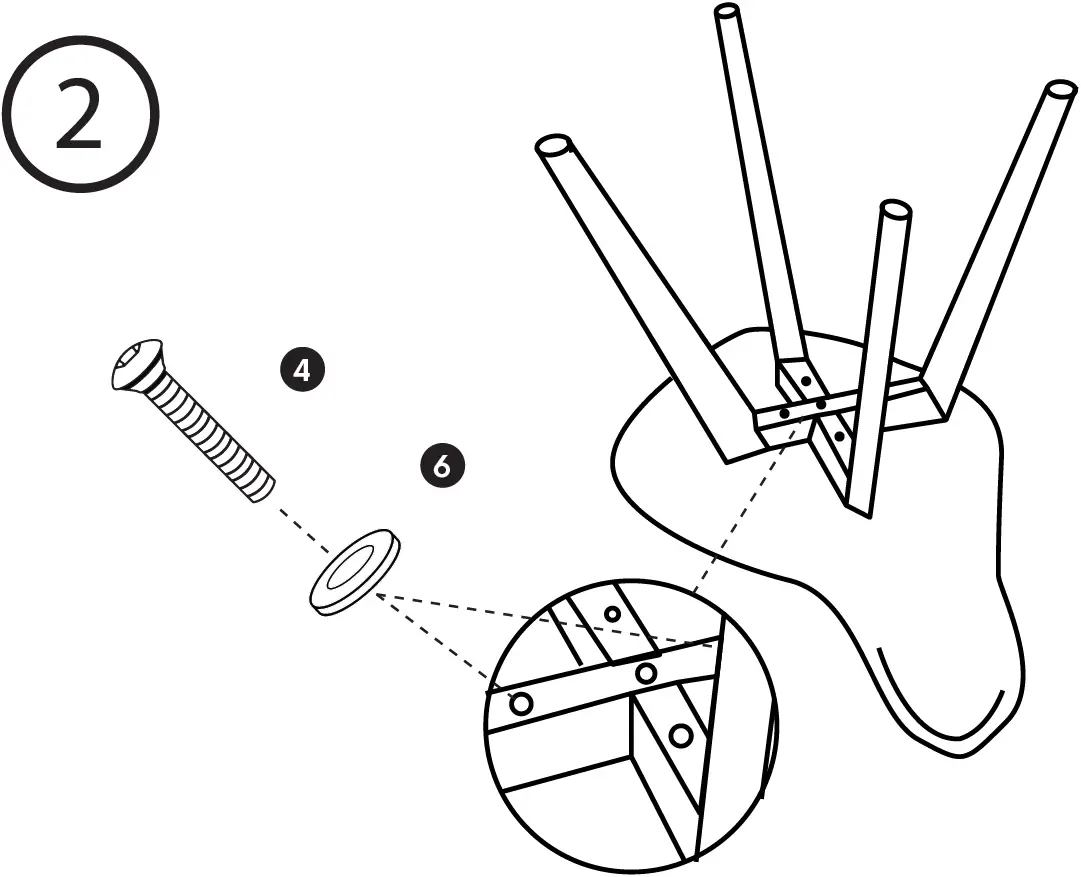 2

4

6