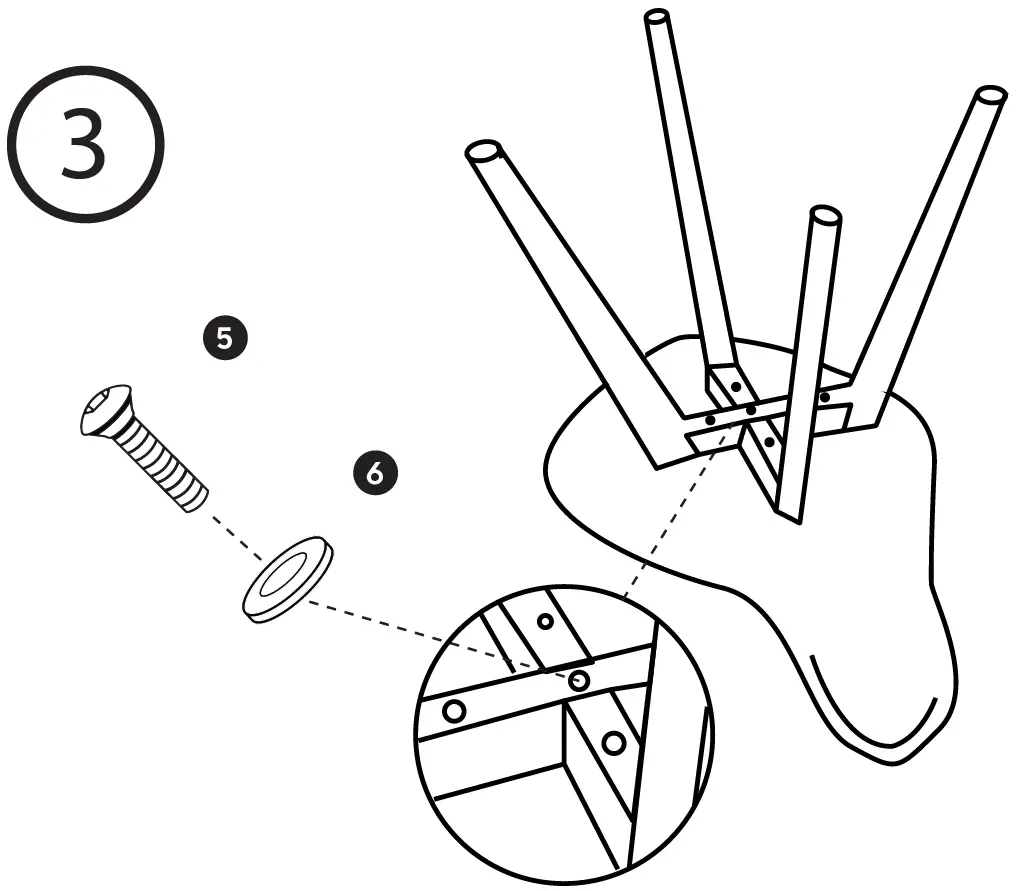 3

5

6